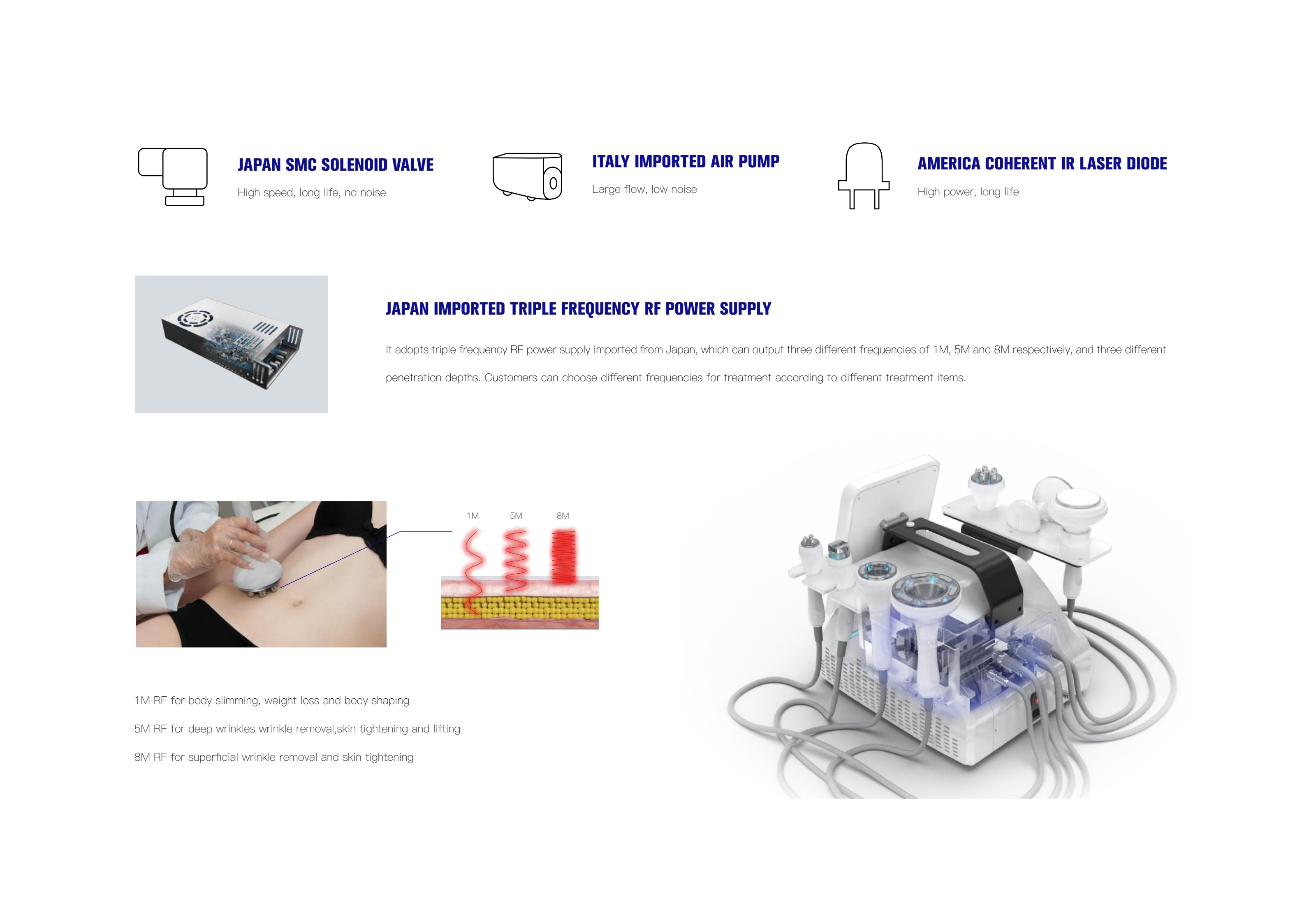 JAPAN SMC SOLENOID VALVE

High speed, long life, no noise

ITALY IMPORTED AIR PUMP

Large flow, low noise

AMERICA COHERENT IR LASER DIODE

High power, long life

JAPAN IMPORTED TRIPLE FREQUENCY RF POWER SUPPLY

It adopts triple frequency RF power supply imported from Japan, which can output three different frequencies of 1M, 5M and 8M respectively, and three different penetration depths. Customers can choose different frequencies for treatment according to different treatment items.

1M

5M

8M

1M RF for body slimming, weight loss and body shaping

5M RF for deep wrinkles wrinkle removal,skin tightening and lifting

8M RF for superficial wrinkle removal and skin tightening